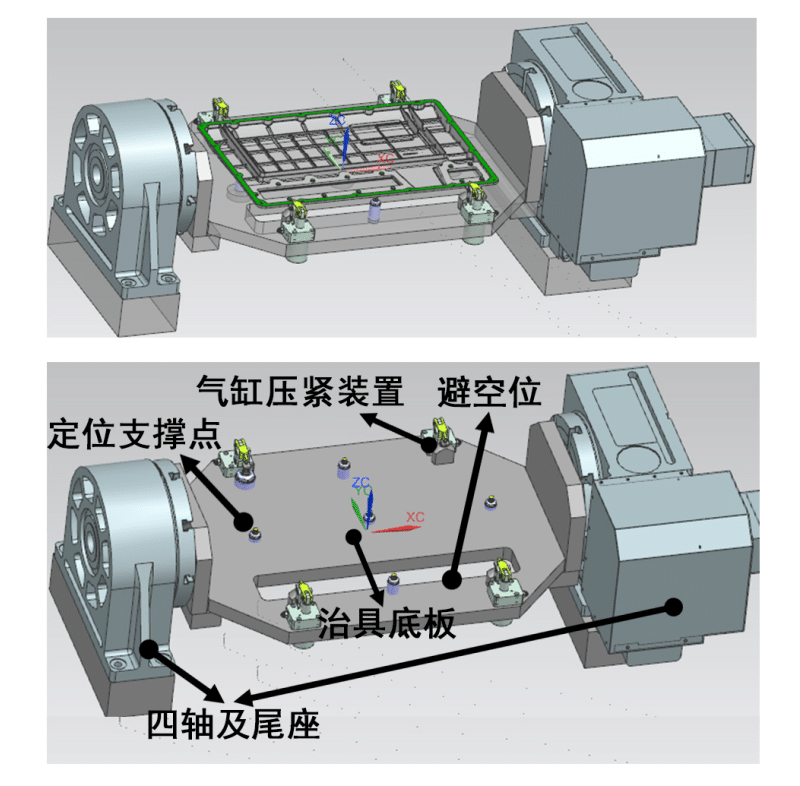 ZC
YC
XC

气缸压紧装置
避空位
定位支撑点
ZC
YC
XC
治具底板
四轴及尾座