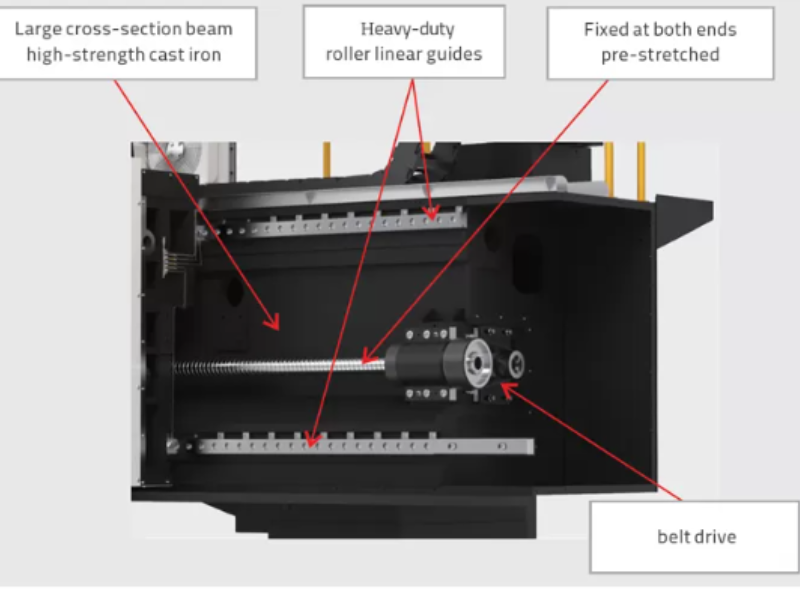 Large cross-section beam high-strength cast iron

Heavy-duty roller linear guides

Fixed at both ends pre-stretched

belt drive